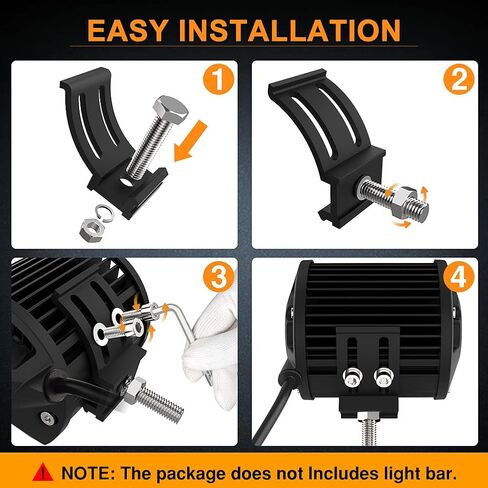 EASY INSTALLATION

1

2

3

4

NOTE: The package does not Includes light bar.