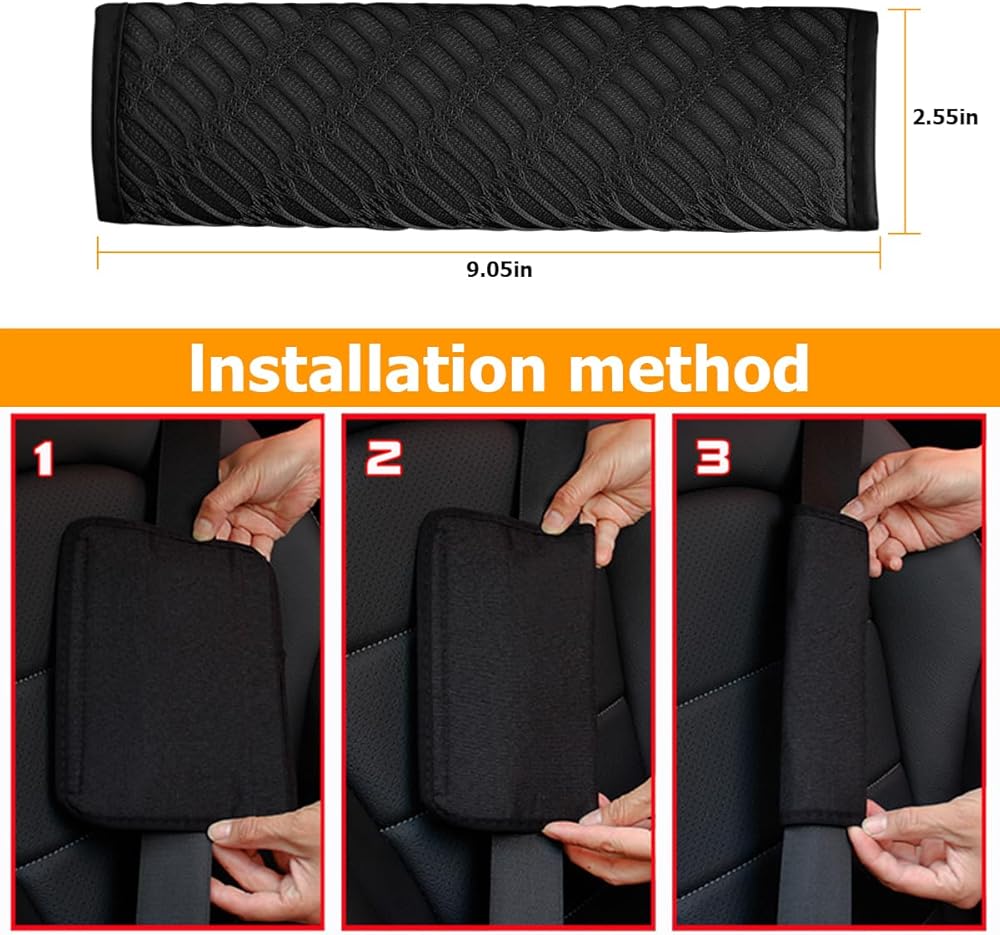 2.55in

9.05in

Installation method

1

2

3