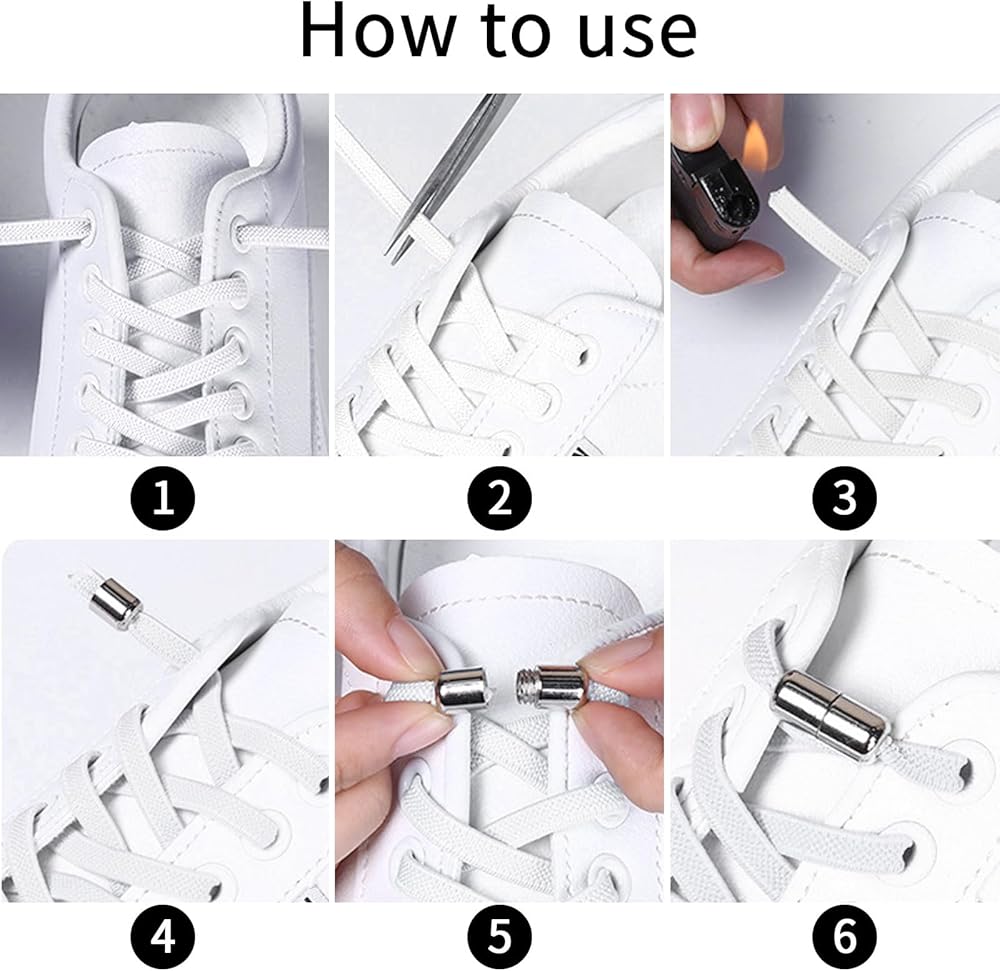 How to use

1

2

3

4

5

6