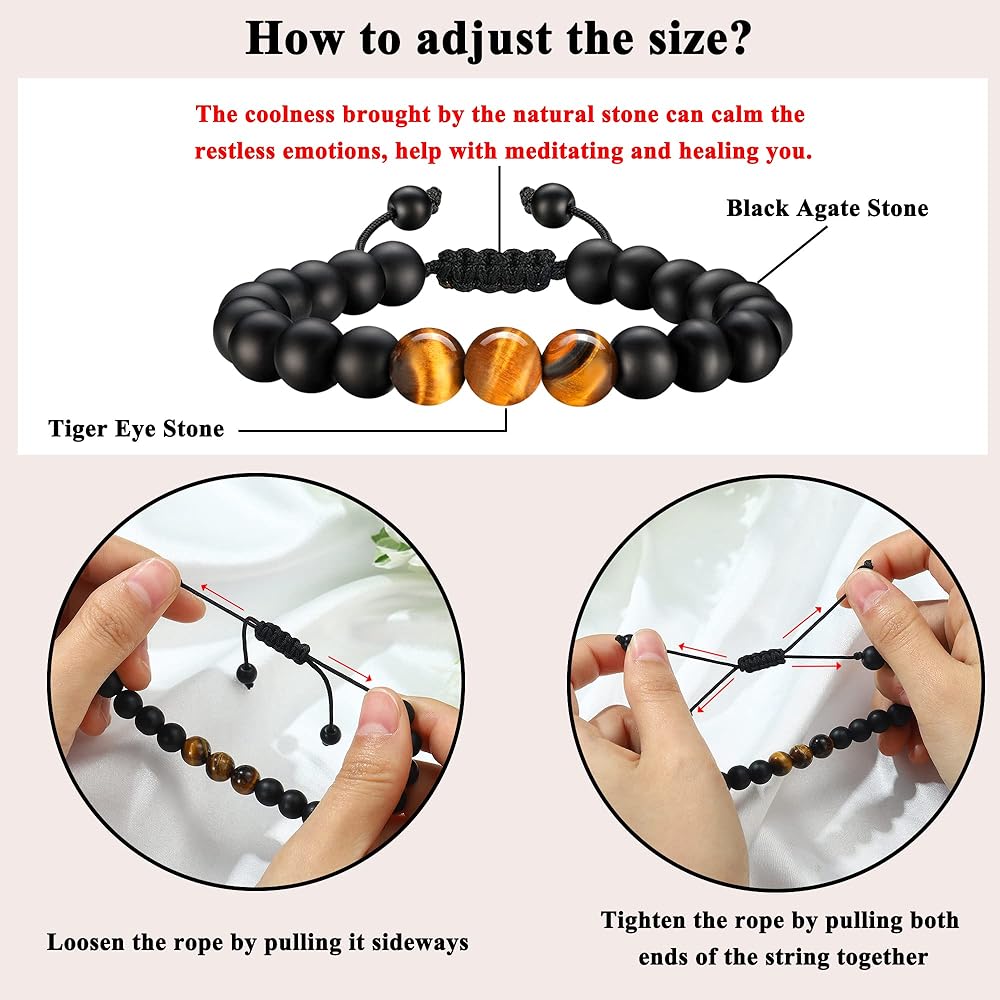 How to adjust the size?

The coolness brought by the natural stone can calm the restless emotions, help with meditating and healing you.

Black Agate Stone

Tiger Eye Stone

Loosen the rope by pulling it sideways

Tighten the rope by pulling both ends of the string together