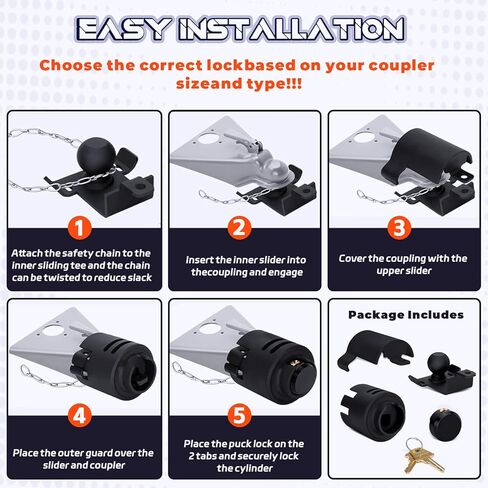 EASY INSTALLATION

Choose the correct lockbased on your coupler sizeand type!!!

1
Attach the safety chain to the inner sliding tee and the chain can be twisted to reduce slack

2
Insert the inner slider into thecoupling and engage

3
Cover the coupling with the upper slider

4
Place the outer guard over the slider and coupler

5
Place the puck lock on the 2 tabs and securely lock the cylinder

Package Includes