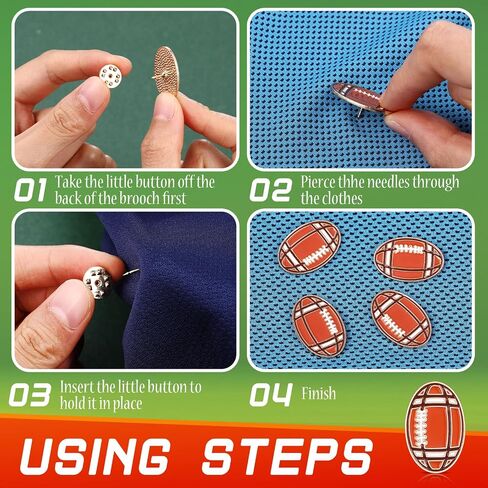 01 Take the little button off the back of the brooch first

02 Pierce thhe needles through the clothes

03 Insert the little button to hold it in place

04 Finish

USING STEPS