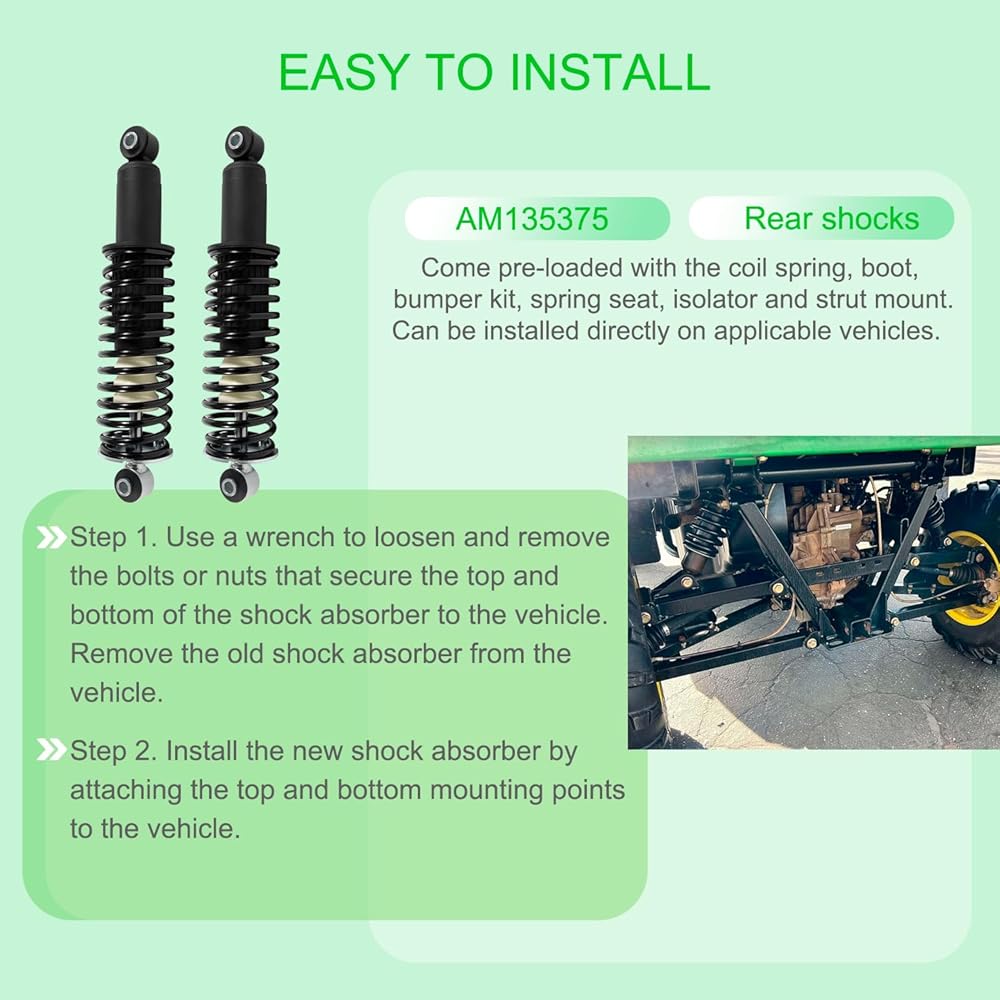 EASY TO INSTALL

AM135375

Rear shocks

Come pre-loaded with the coil spring, boot, bumper kit, spring seat, isolator and strut mount. Can be installed directly on applicable vehicles.

Step 1. Use a wrench to loosen and remove the bolts or nuts that secure the top and bottom of the shock absorber to the vehicle. Remove the old shock absorber from the vehicle.

Step 2. Install the new shock absorber by attaching the top and bottom mounting points to the vehicle.