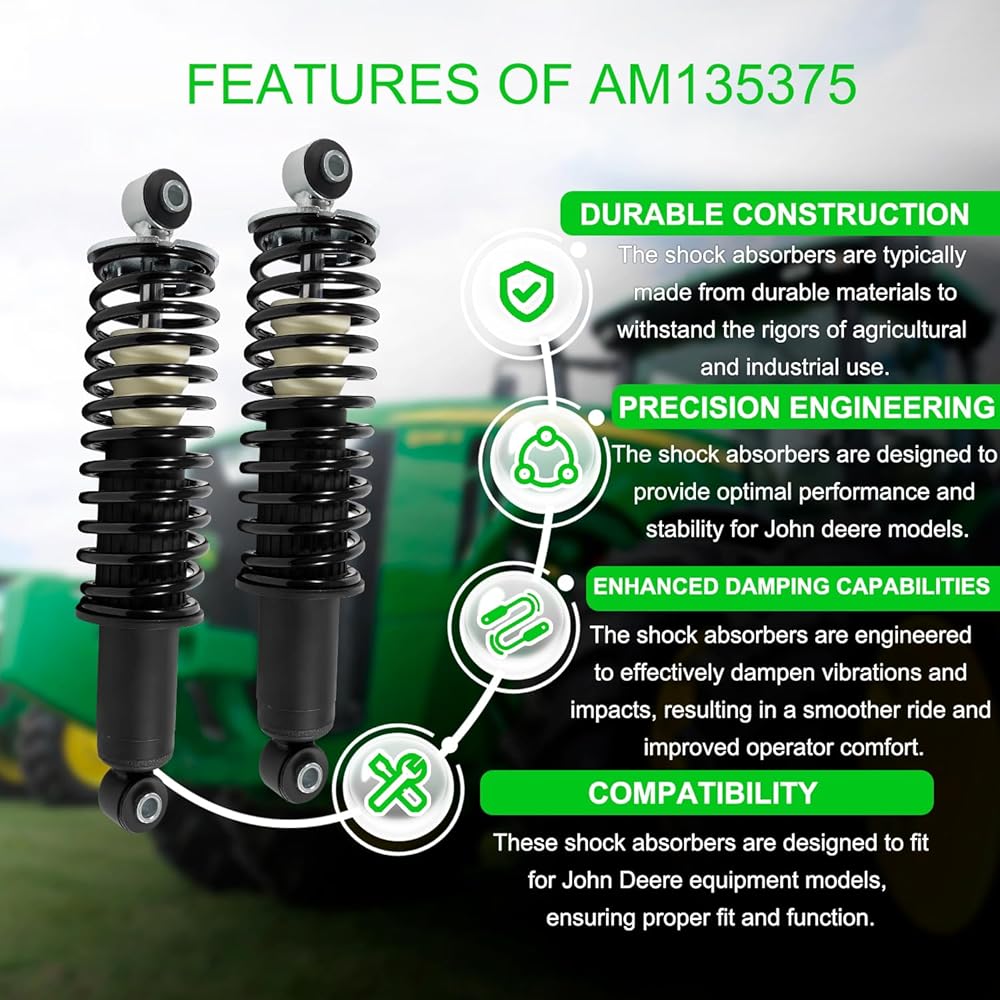 FEATURES OF AM135375

DURABLE CONSTRUCTION
The shock absorbers are typically made from durable materials to withstand the rigors of agricultural and industrial use.

PRECISION ENGINEERING
The shock absorbers are designed to provide optimal performance and stability for John deere models.

ENHANCED DAMPING CAPABILITIES
The shock absorbers are engineered to effectively dampen vibrations and impacts, resulting in a smoother ride and improved operator comfort.

COMPATIBILITY
These shock absorbers are designed to fit for John Deere equipment models, ensuring proper fit and function.