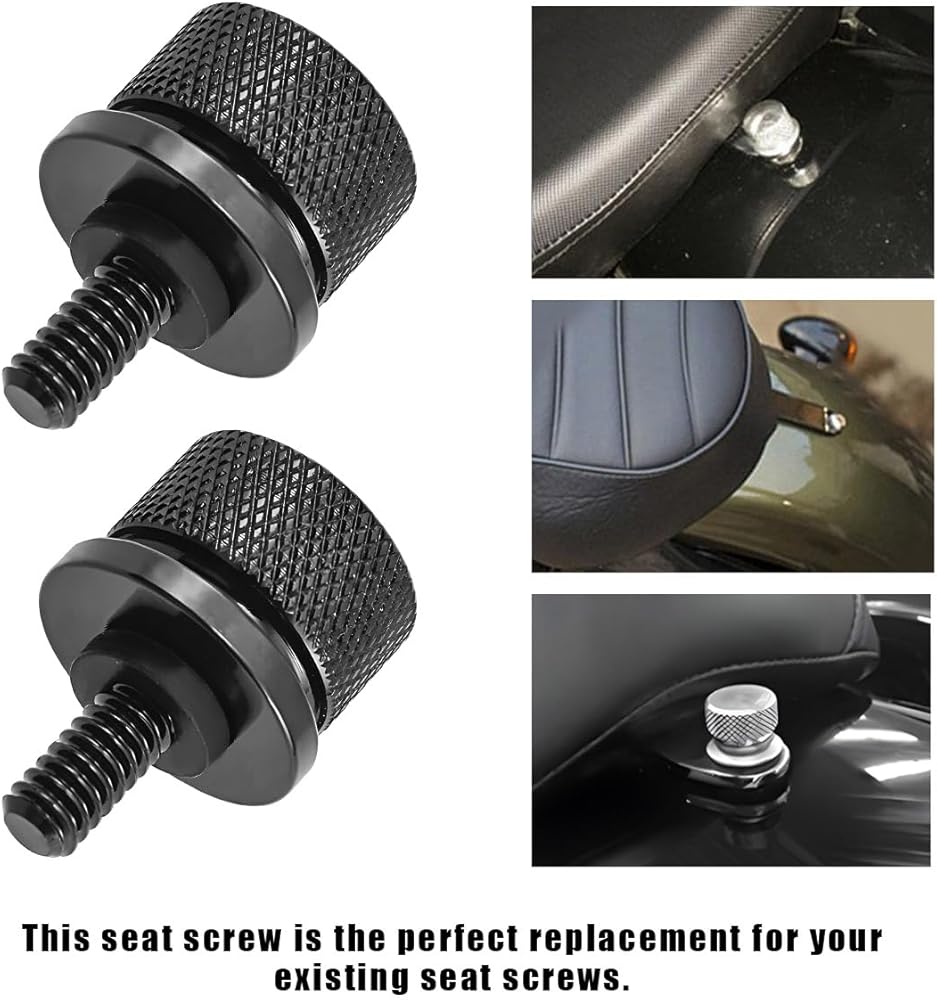 This seat screw is the perfect replacement for your existing seat screws.