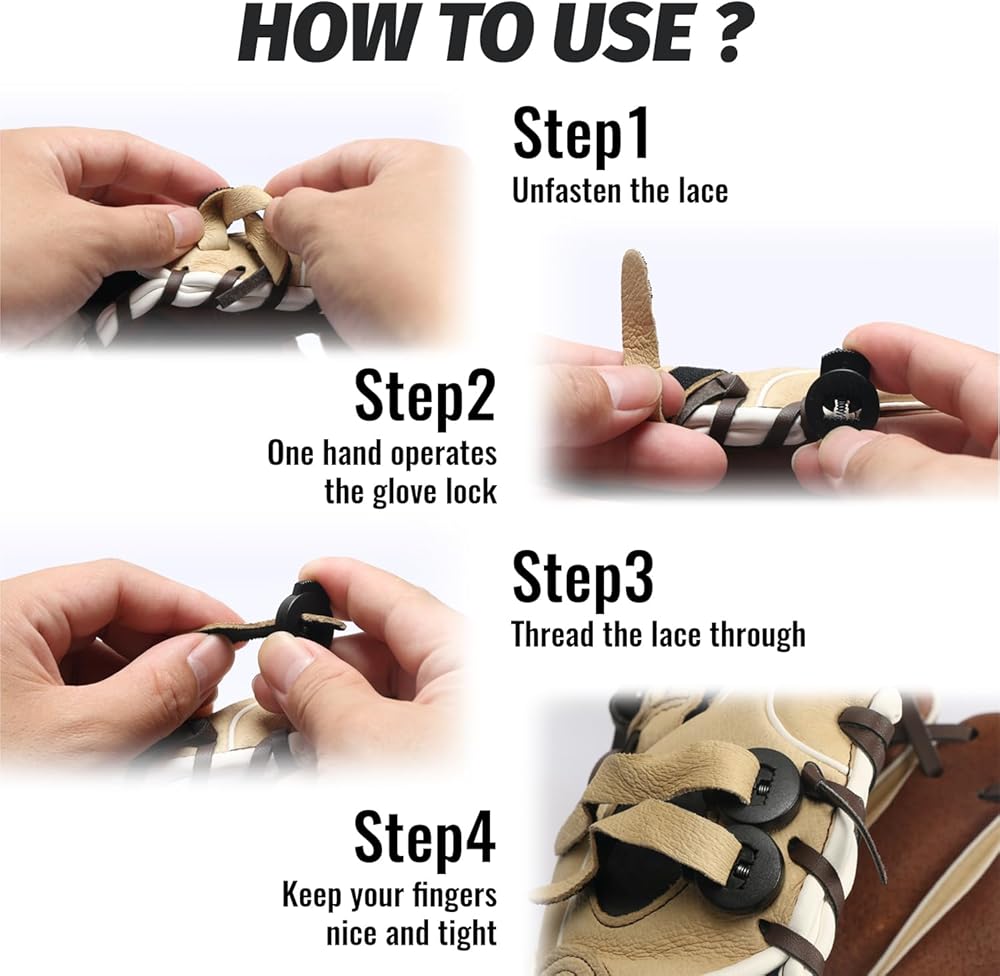 HOW TO USE ?

Step1
Unfasten the lace

Step2
One hand operates the glove lock

Step3
Thread the lace through

Step4
Keep your fingers nice and tight