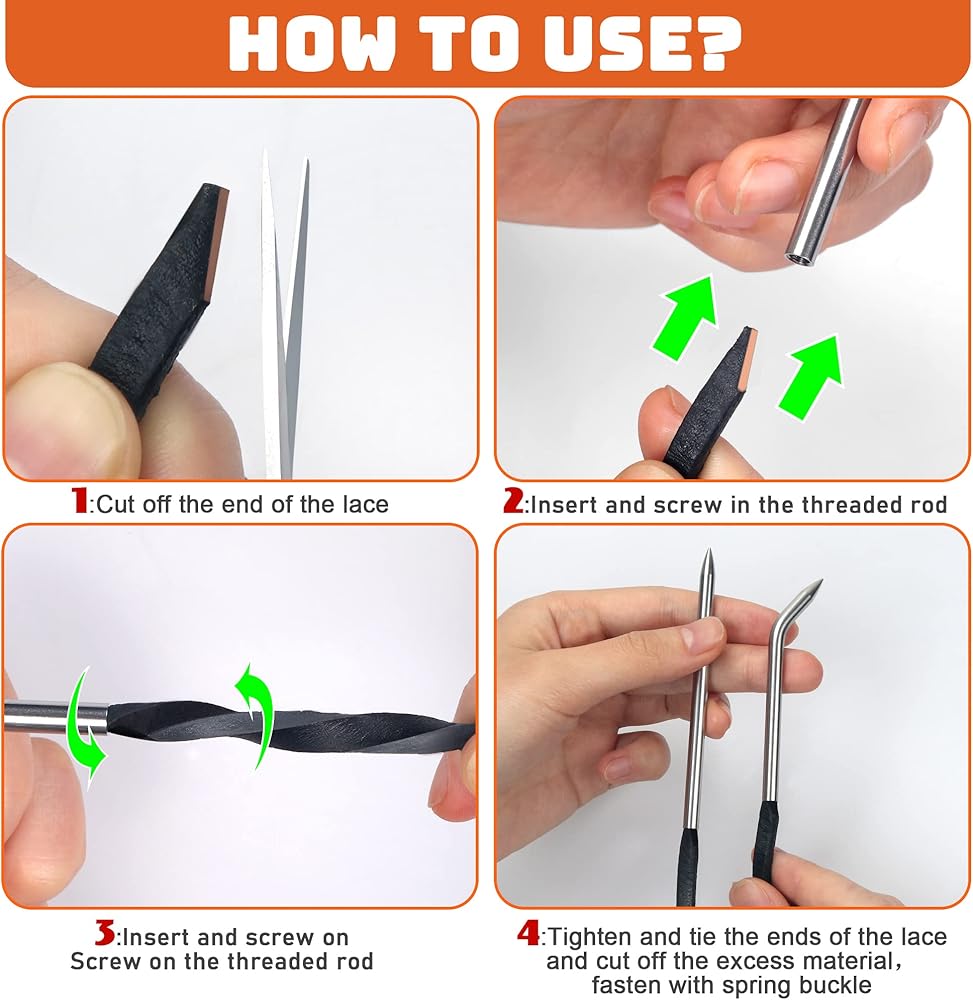 HOW TO USE?

1:Cut off the end of the lace

2:Insert and screw in the threaded rod

3:Insert and screw on Screw on the threaded rod

4:Tighten and tie the ends of the lace and cut off the excess material, fasten with spring buckle