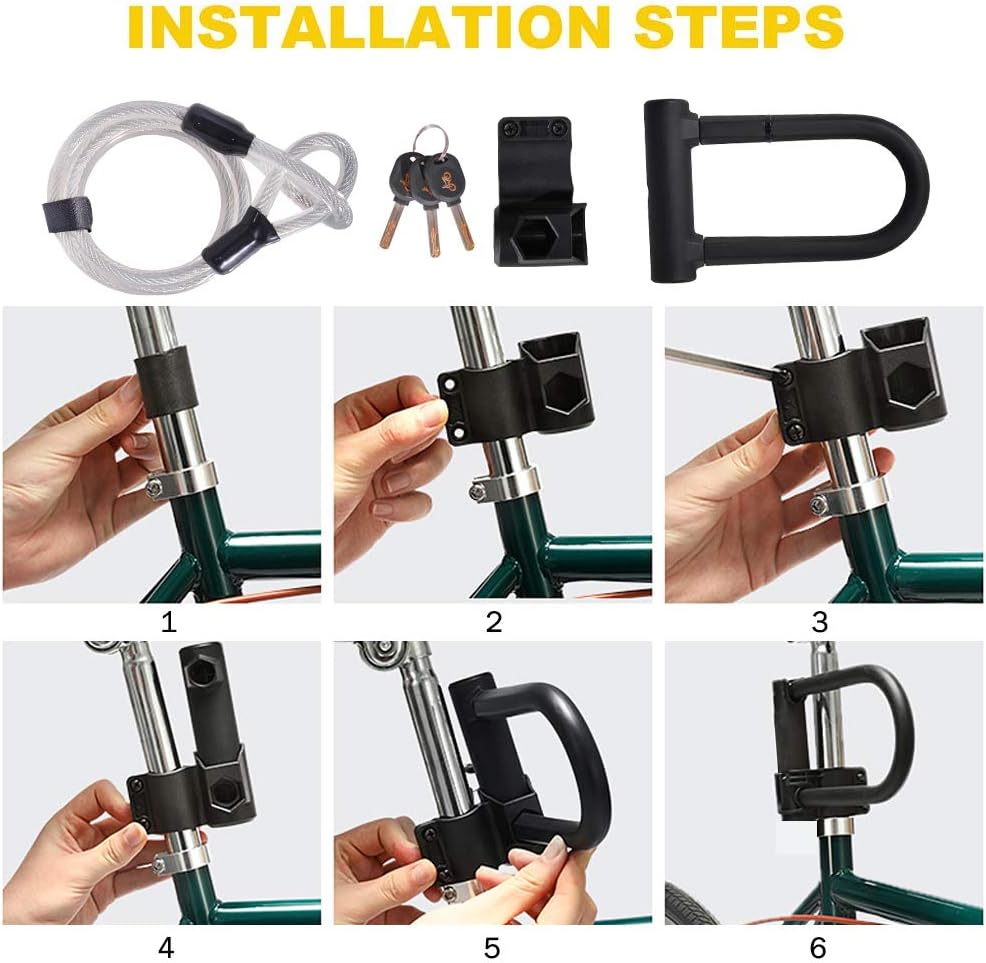 INSTALLATION STEPS

1

2

3

4

5

6