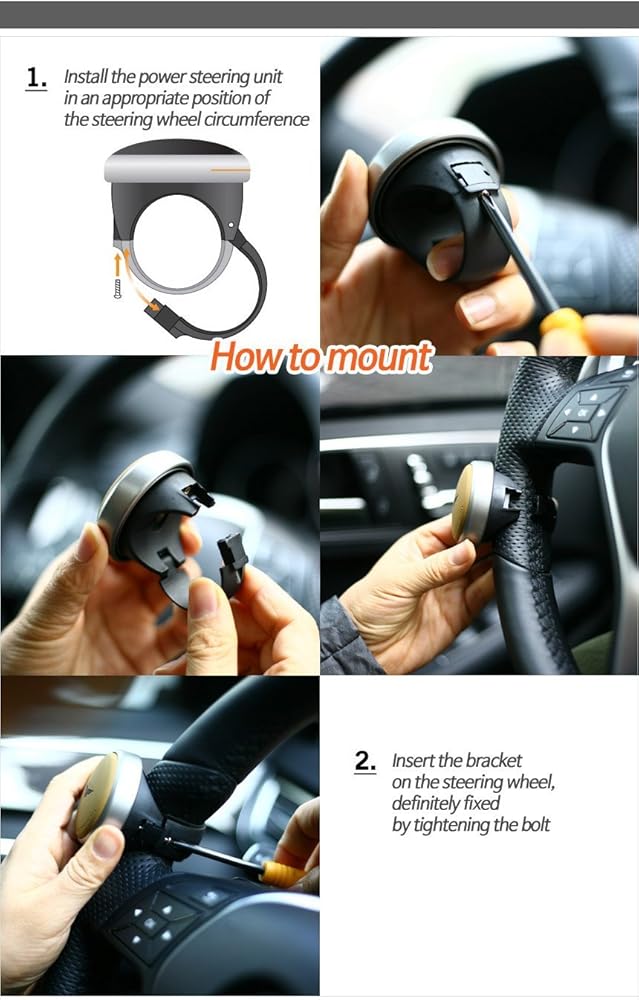 1. Install the power steering unit in an appropriate position of the steering wheel circumference

How to mount

2. Insert the bracket on the steering wheel, definitely fixed by tightening the bolt