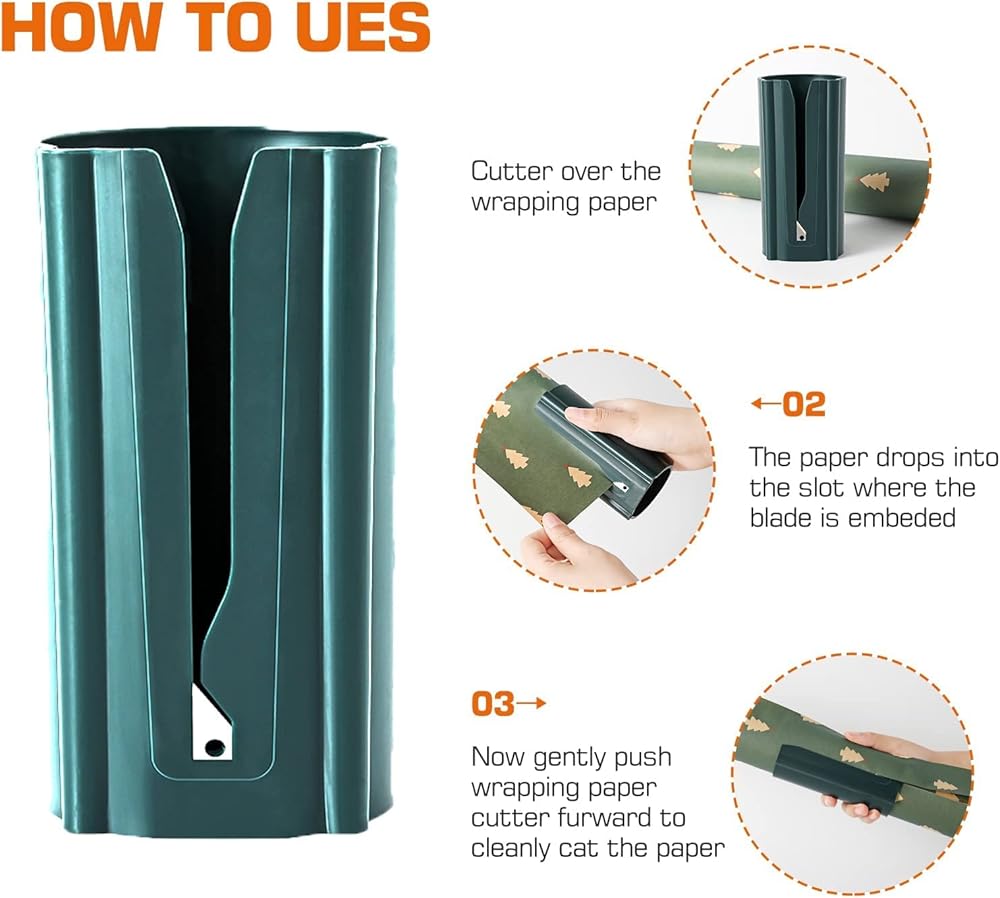 HOW TO UES

Cutter over the wrapping paper

←02

The paper drops into the slot where the blade is embeded

03→

Now gently push wrapping paper cutter furward to cleanly cat the paper