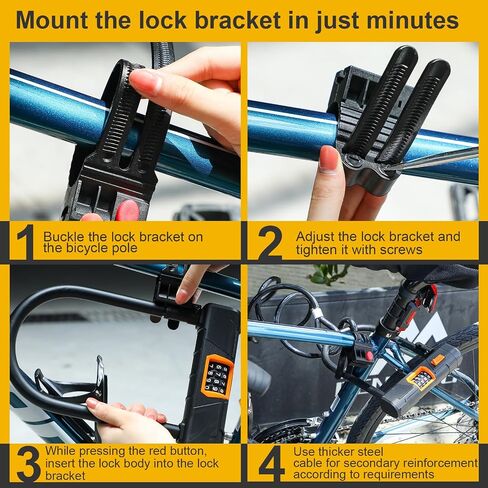 Mount the lock bracket in just minutes

1 Buckle the lock bracket on the bicycle pole

2 Adjust the lock bracket and tighten it with screws

3 While pressing the red button, insert the lock body into the lock bracket

4 Use thicker steel cable for secondary reinforcement according to requirements