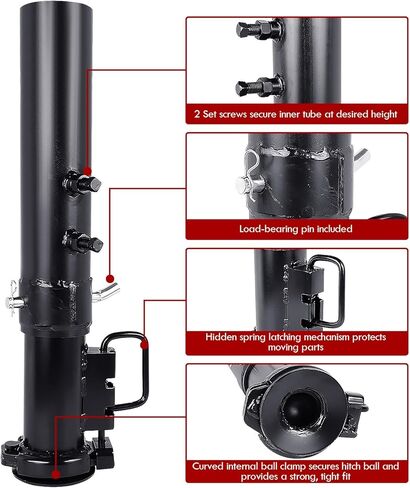 2 Set screws secure inner tube at desired height

Load-bearing pin included

Hidden spring latching mechanism protects moving parts

Curved internal ball clamp secures hitch ball and provides a strong, tight fit