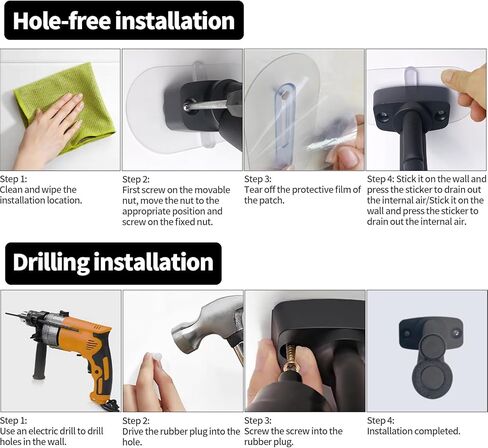 Hole-free installation

Step 1:
Clean and wipe the installation location.

Step 2:
First screw on the movable nut, move the nut to the appropriate position and screw on the fixed nut.

Step 3:
Tear off the protective film of the patch.

Step 4: Stick it on the wall and press the sticker to drain out the internal air/Stick it on the wall and press the sticker to drain out the internal air.

Drilling installation

Step 1:
Use an electric drill to drill holes in the wall.

Step 2:
Drive the rubber plug into the hole.

Step 3:
Screw the screw into the rubber plug.

Step 4:
Installation completed.