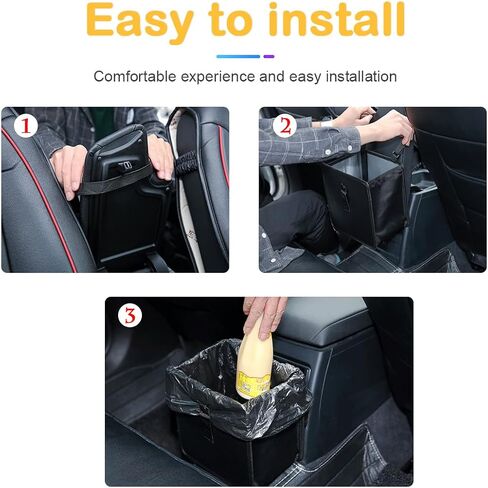 Easy to install

Comfortable experience and easy installation

1

2

3