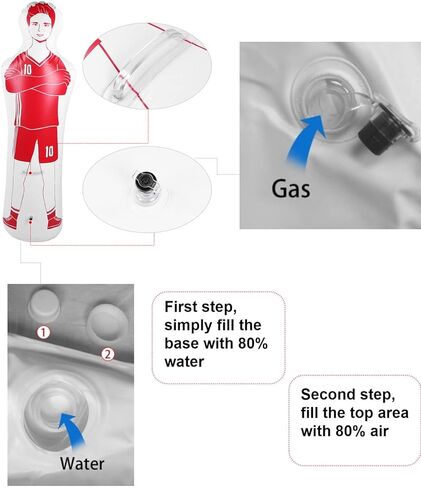 10

10

Gas

①

②

Water

First step, simply fill the base with 80% water

Second step, fill the top area with 80% air