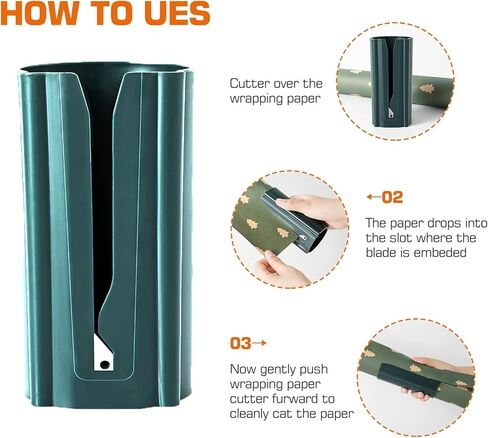 HOW TO UES

Cutter over the wrapping paper

←02

The paper drops into the slot where the blade is embeded

03→

Now gently push wrapping paper cutter furward to cleanly cat the paper