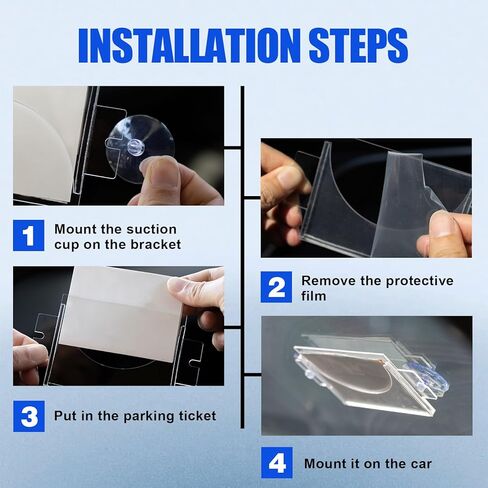 INSTALLATION STEPS

1 Mount the suction cup on the bracket

2 Remove the protective film

3 Put in the parking ticket

4 Mount it on the car