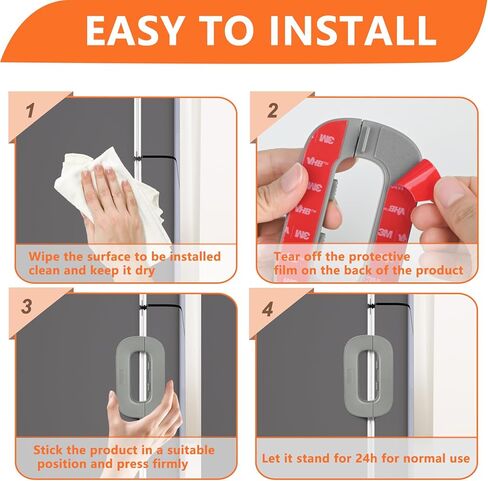 EASY TO INSTALL

1

Wipe the surface to be installed clean and keep it dry

2

3M
VHB
3M
VHB
3M
VHB
3M

Tear off the protective film on the back of the product

3

Stick the product in a suitable position and press firmly

4

Let it stand for 24h for normal use