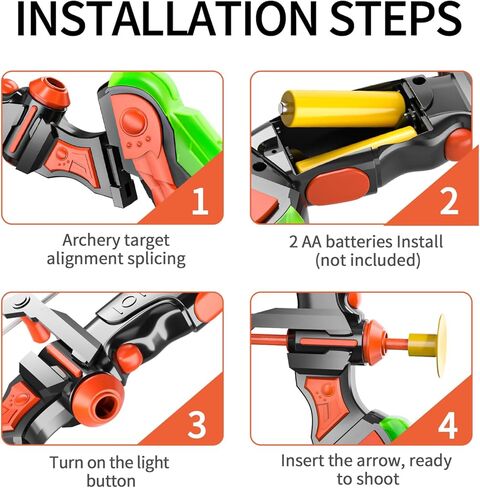 INSTALLATION STEPS

1

Archery target alignment splicing

2

2 AA batteries Install (not included)

3

Turn on the light button

4

Insert the arrow, ready to shoot