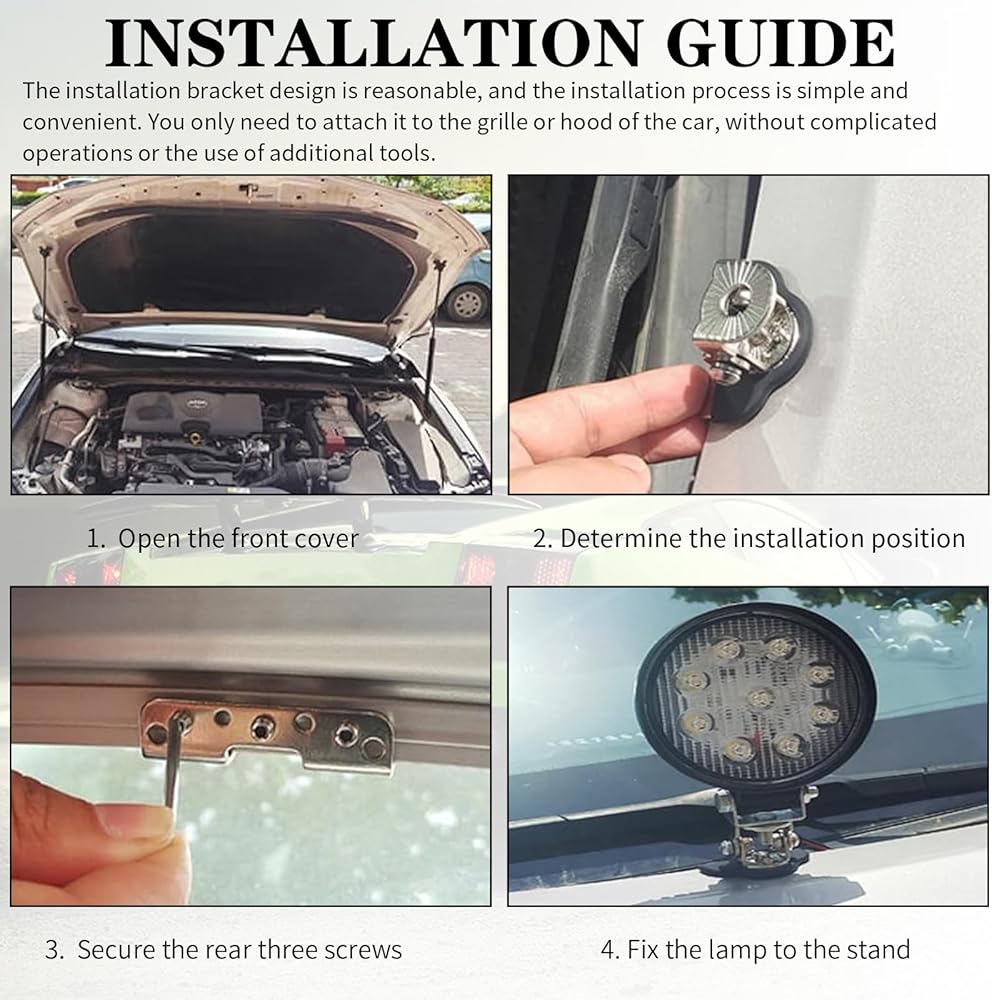 INSTALLATION GUIDE

The installation bracket design is reasonable, and the installation process is simple and convenient. You only need to attach it to the grille or hood of the car, without complicated operations or the use of additional tools.

1. Open the front cover

2. Determine the installation position

3. Secure the rear three screws

4. Fix the lamp to the stand