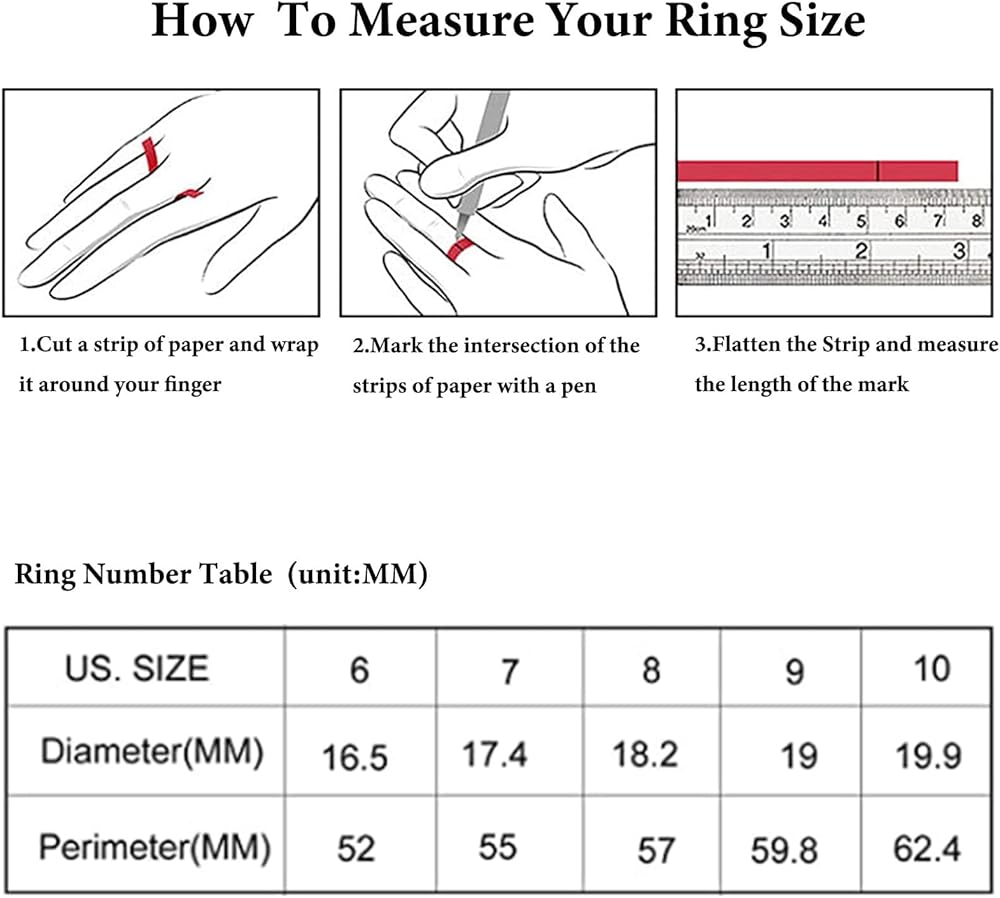 How To Measure Your Ring Size

1 2 3 4 5 6 7 8
1 2 3

1.Cut a strip of paper and wrap it around your finger

2.Mark the intersection of the strips of paper with a pen

3.Flatten the Strip and measure the length of the mark

Ring Number Table (unit:MM)

| US. SIZE | 6 | 7 | 8 | 9 | 10 |
|---|---|---|---|---|---|
| Diameter(MM) | 16.5 | 17.4 | 18.2 | 19 | 19.9 |
| Perimeter(MM) | 52 | 55 | 57 | 59.8 | 62.4 |