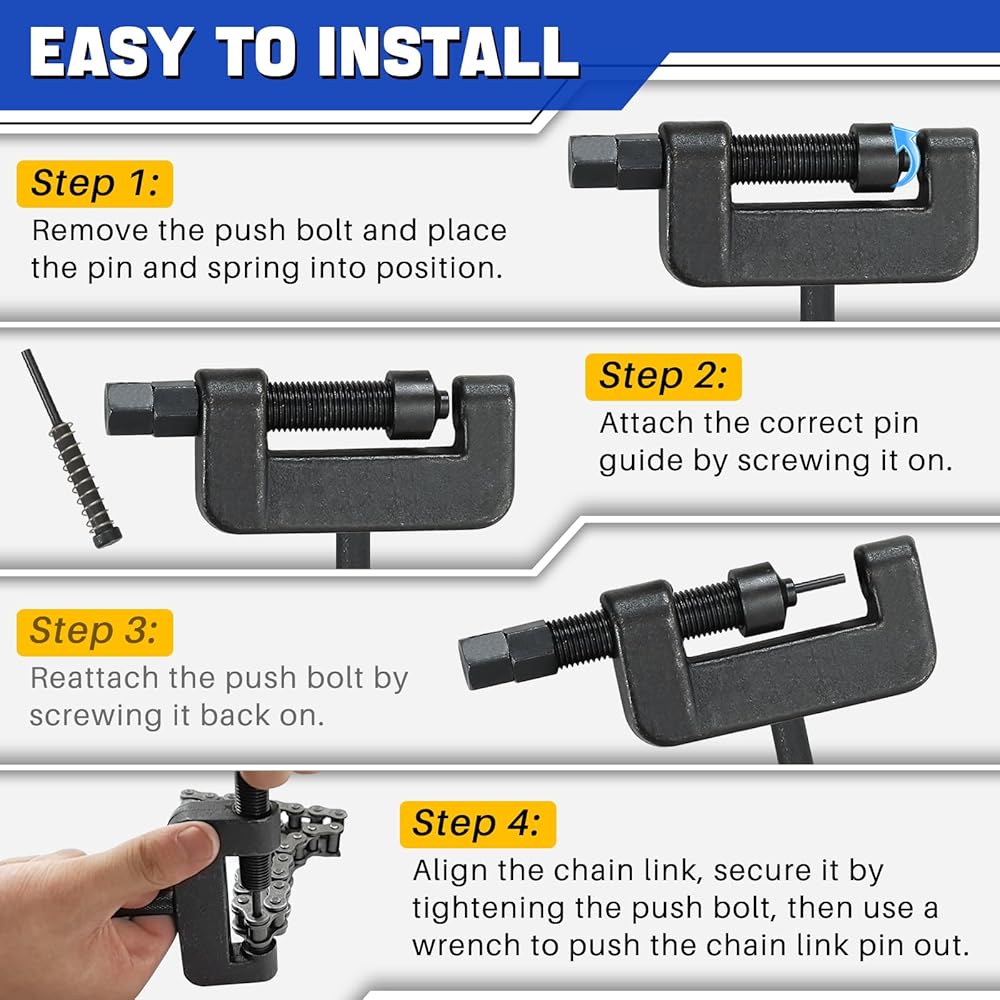 EASY TO INSTALL

Step 1:
Remove the push bolt and place the pin and spring into position.

Step 2:
Attach the correct pin guide by screwing it on.

Step 3:
Reattach the push bolt by screwing it back on.

Step 4:
Align the chain link, secure it by tightening the push bolt, then use a wrench to push the chain link pin out.