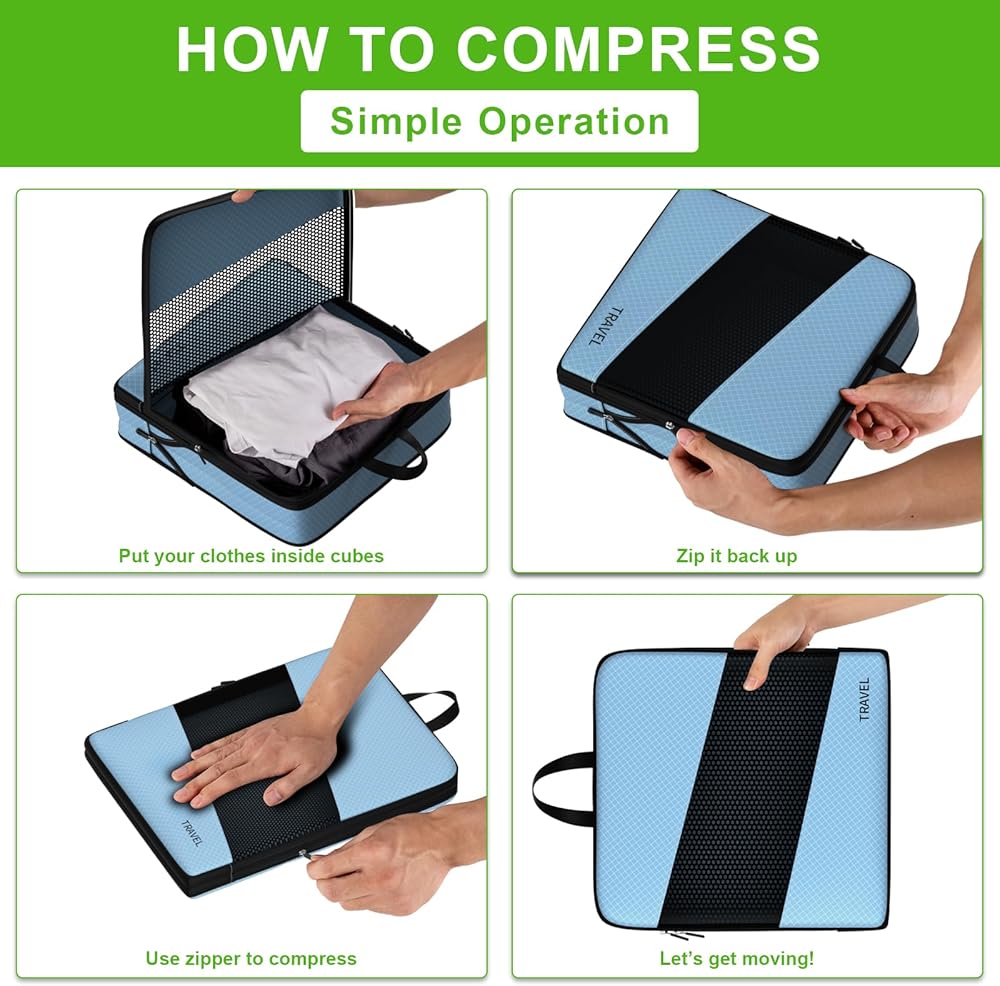 HOW TO COMPRESS

Simple Operation

Put your clothes inside cubes

TRAVEL

Zip it back up

TRAVEL

Use zipper to compress

TRAVEL

Let's get moving!