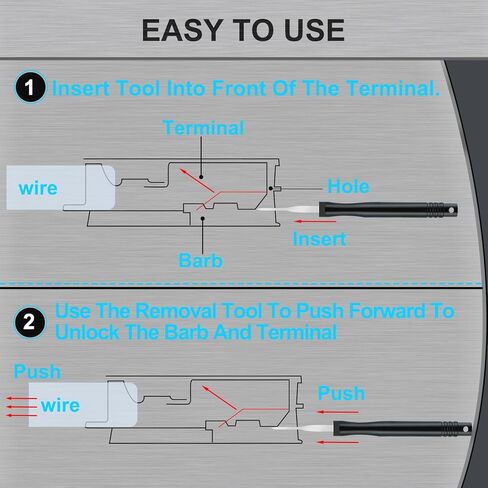 EASY TO USE

1 Insert Tool Into Front Of The Terminal.

Terminal

wire

Hole

Insert

Barb

2 Use The Removal Tool To Push Forward To Unlock The Barb And Terminal

Push

wire

Push