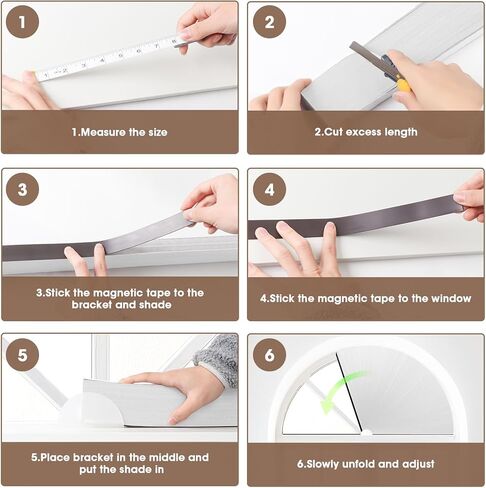 1

1.Measure the size

2

2.Cut excess length

3

3.Stick the magnetic tape to the bracket and shade

4

4.Stick the magnetic tape to the window

5

5.Place bracket in the middle and put the shade in

6

6.Slowly unfold and adjust