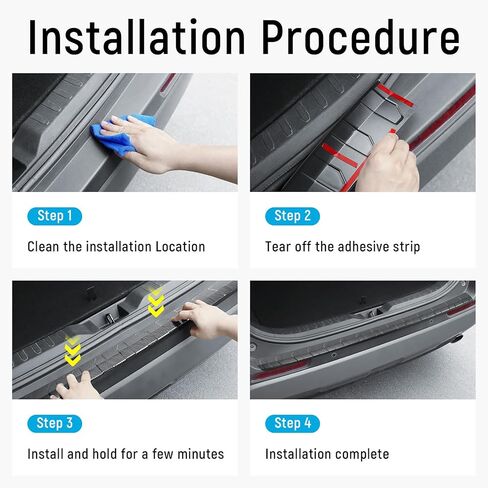 Installation Procedure

Step 1

Clean the installation Location

Step 2

Tear off the adhesive strip

Step 3

Install and hold for a few minutes

Step 4

Installation complete