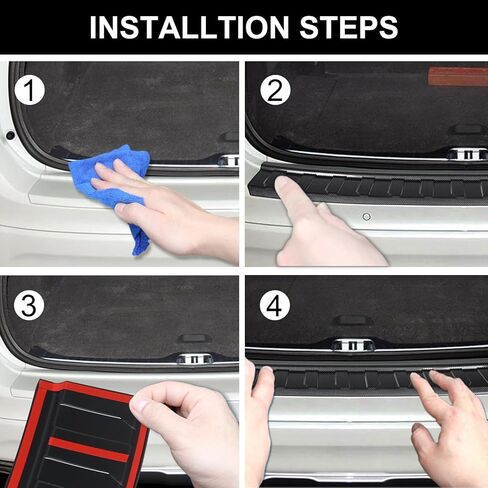 INSTALLTION STEPS

1

2

3

4