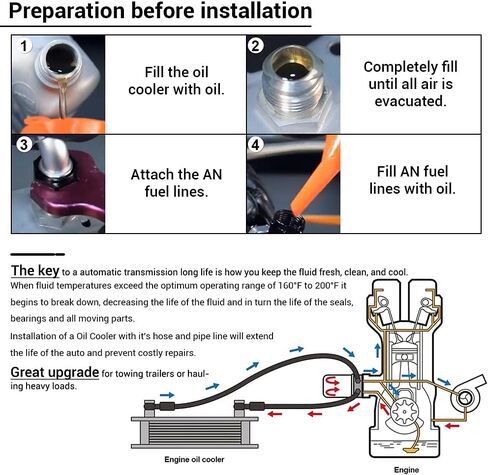 Preparation before installation

1

Fill the oil cooler with oil.

2

Completely fill until all air is evacuated.

3

Attach the AN fuel lines.

4

Fill AN fuel lines with oil.

The key to a automatic transmission long life is how you keep the fluid fresh, clean, and cool. When fluid temperatures exceed the optimum operating range of 160°F to 200°F it begins to break down, decreasing the life of the fluid and in turn the life of the seals, bearings and all moving parts.

Installation of a Oil Cooler with it's hose and pipe line will extend the life of the auto and prevent costly repairs.

Great upgrade for towing trailers or hauling heavy loads.

Engine oil cooler

Engine