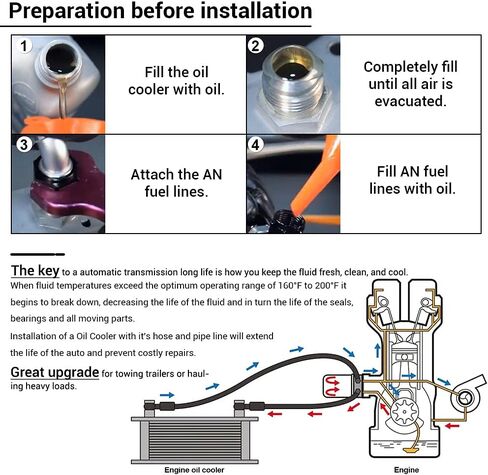 Preparation before installation

1

Fill the oil cooler with oil.

2

Completely fill until all air is evacuated.

3

Attach the AN fuel lines.

4

Fill AN fuel lines with oil.

The key to a automatic transmission long life is how you keep the fluid fresh, clean, and cool. When fluid temperatures exceed the optimum operating range of 160°F to 200°F it begins to break down, decreasing the life of the fluid and in turn the life of the seals, bearings and all moving parts.

Installation of a Oil Cooler with it's hose and pipe line will extend the life of the auto and prevent costly repairs.

Great upgrade for towing trailers or hauling heavy loads.

Engine oil cooler

Engine