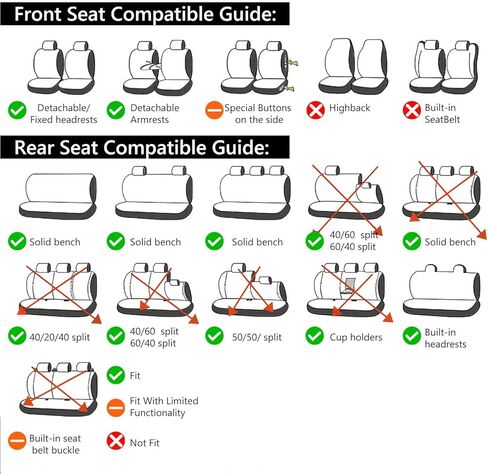 Front Seat Compatible Guide:

Detachable/ Fixed headrests

Detachable Armrests

Special Buttons on the side

Highback

Built-in SeatBelt

Rear Seat Compatible Guide:

Solid bench

Solid bench

Solid bench

40/60 split 60/40 split

Solid bench

40/20/40 split

40/60 split 60/40 split

50/50/ split

Cup holders

Built-in headrests

Built-in seat belt buckle

Fit

Fit With Limited Functionality

Not Fit