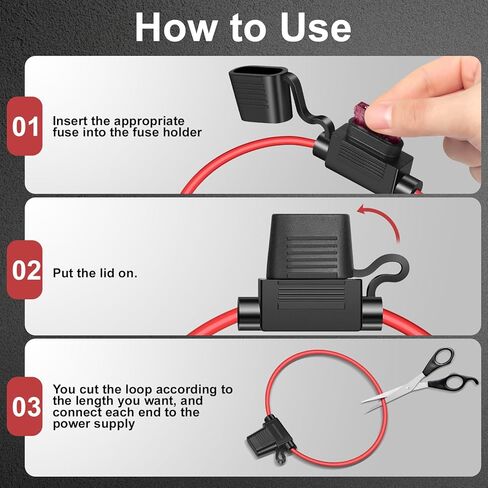 How to Use

01

Insert the appropriate fuse into the fuse holder

02

Put the lid on.

03

You cut the loop according to the length you want, and connect each end to the power supply