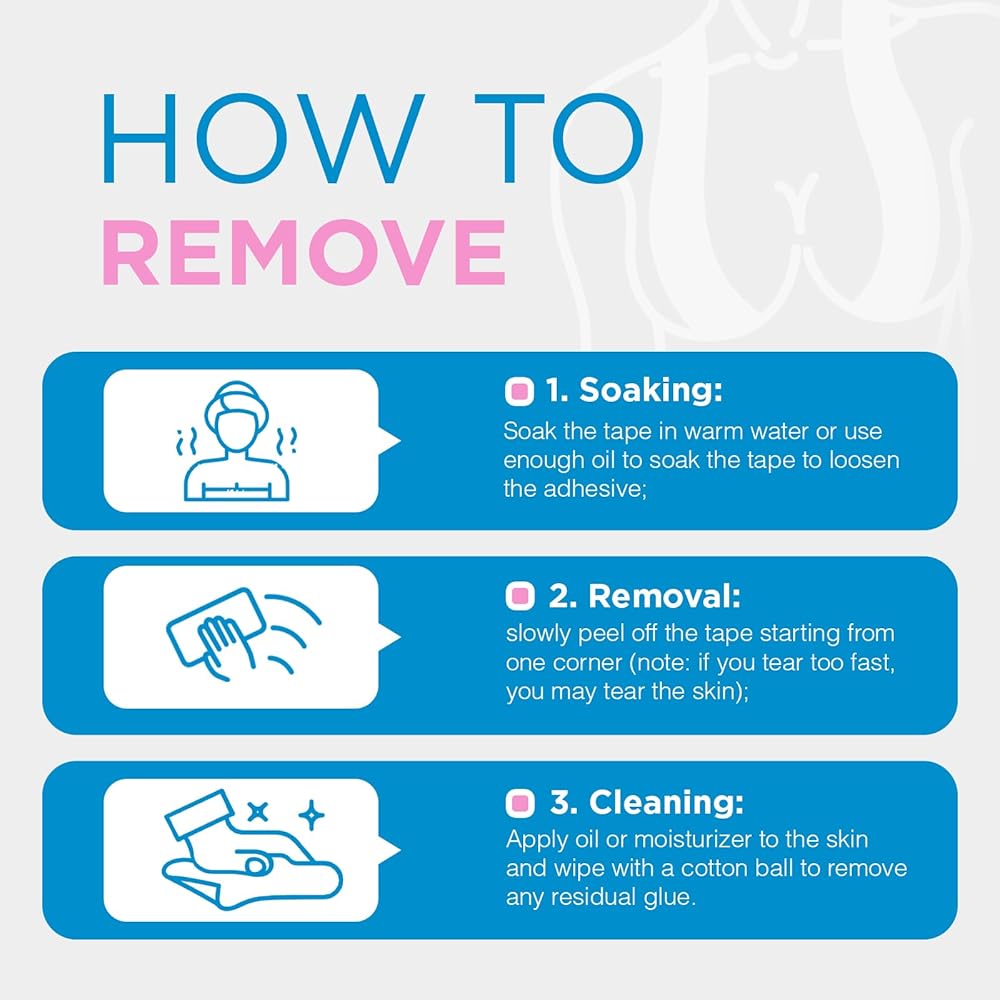 HOW TO
REMOVE

1. Soaking:
Soak the tape in warm water or use enough oil to soak the tape to loosen the adhesive;

2. Removal:
slowly peel off the tape starting from one corner (note: if you tear too fast, you may tear the skin);

3. Cleaning:
Apply oil or moisturizer to the skin and wipe with a cotton ball to remove any residual glue.