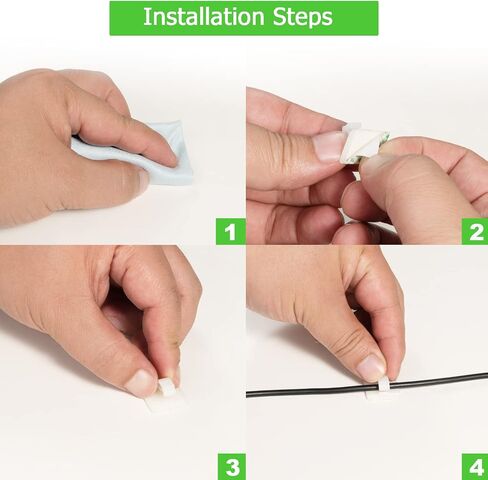 Installation Steps

1

2

3

4