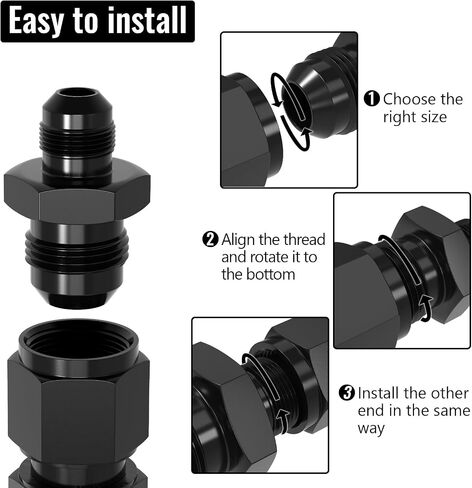 Easy to install

❶ Choose the right size

❷ Align the thread and rotate it to the bottom

❸ Install the other end in the same way