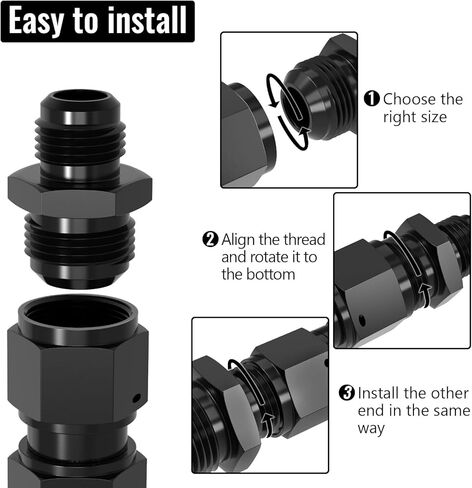 Easy to install

❶ Choose the right size

❷ Align the thread and rotate it to the bottom

❸ Install the other end in the same way