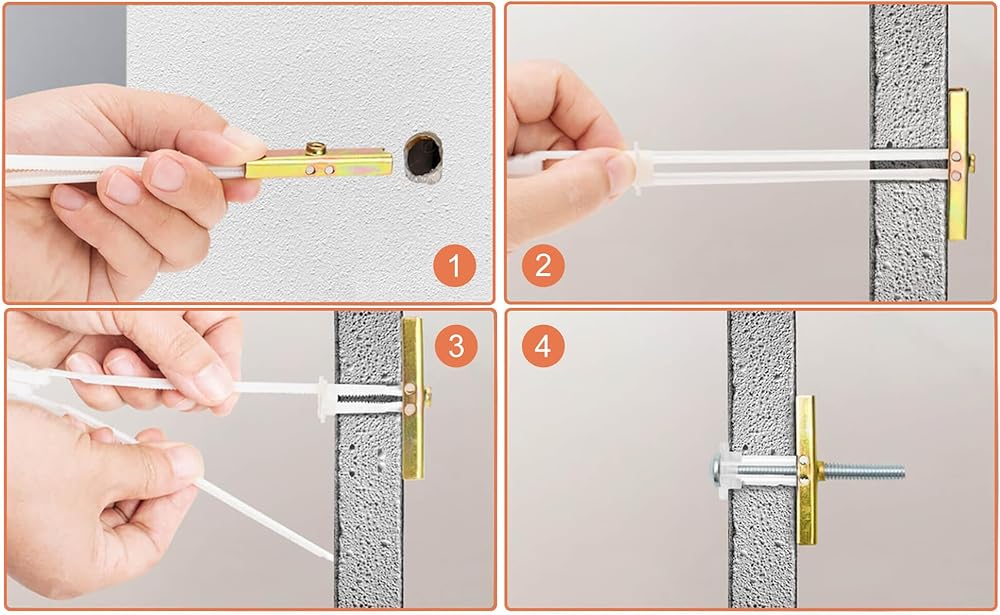 1

2

3

4