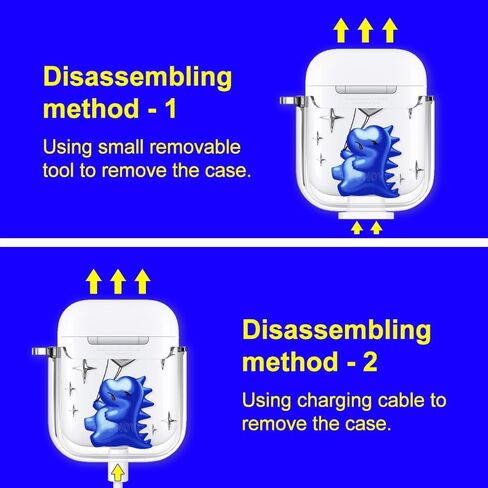 Disassembling method - 1

Using small removable tool to remove the case.

Disassembling method - 2

Using charging cable to remove the case.