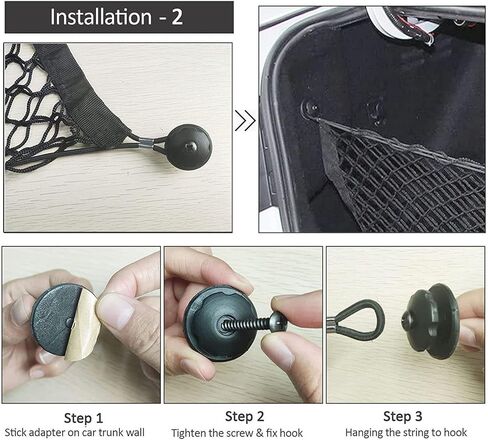 Installation - 2

Step 1
Stick adapter on car trunk wall

Step 2
Tighten the screw & fix hook

Step 3
Hanging the string to hook