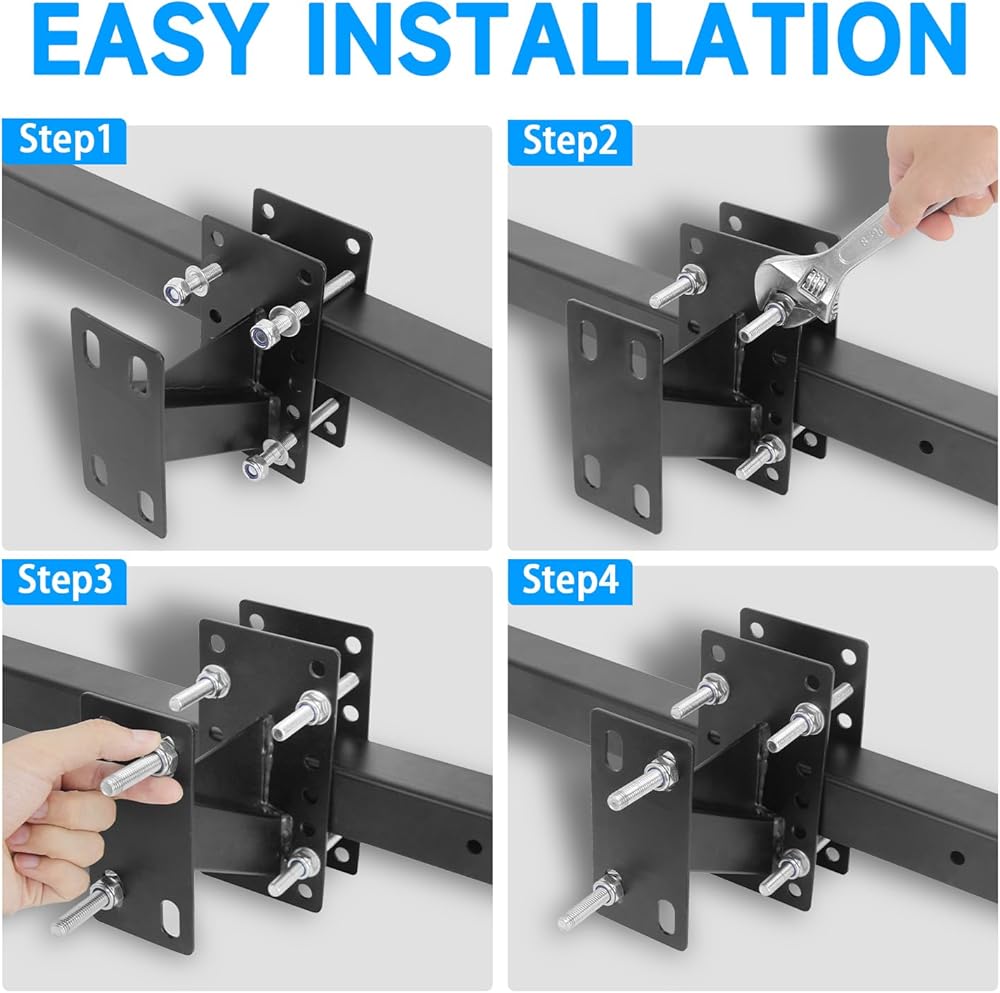 EASY INSTALLATION

Step1

Step2

Step3

Step4