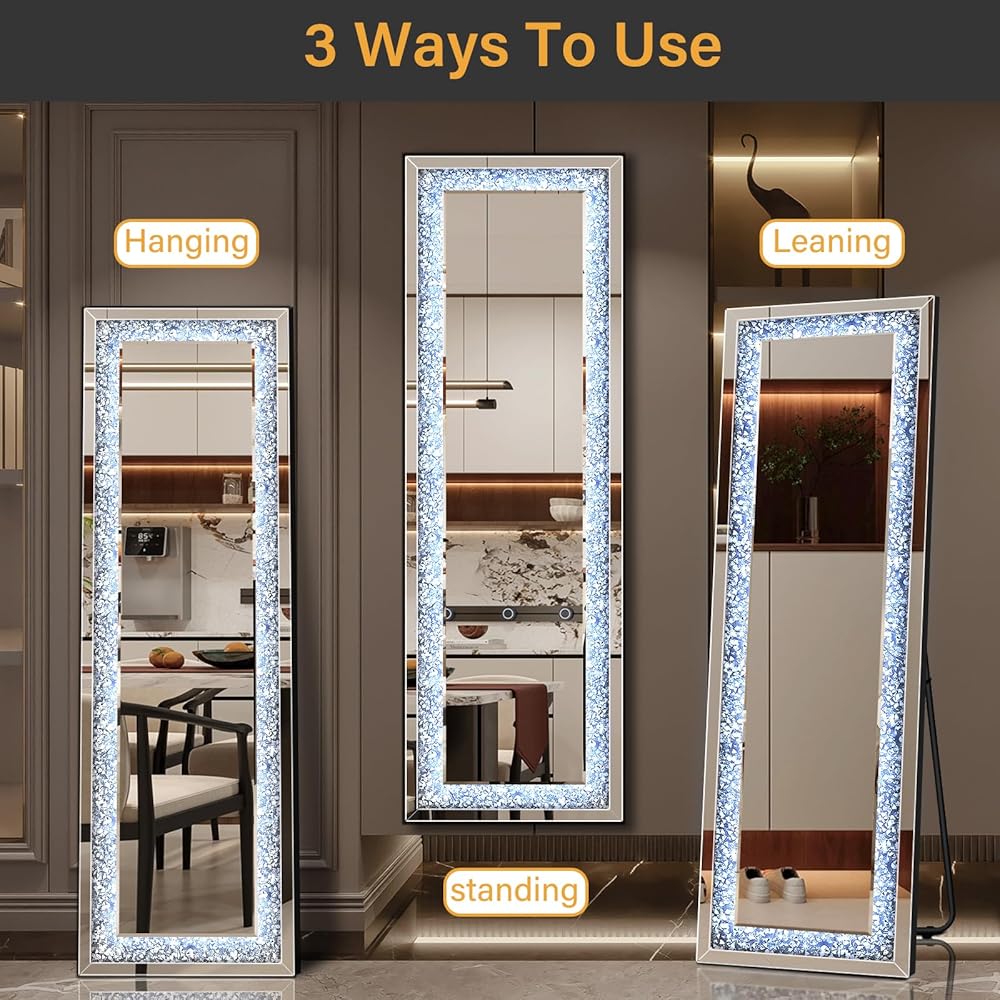 3 Ways To Use

Hanging

Leaning

standing