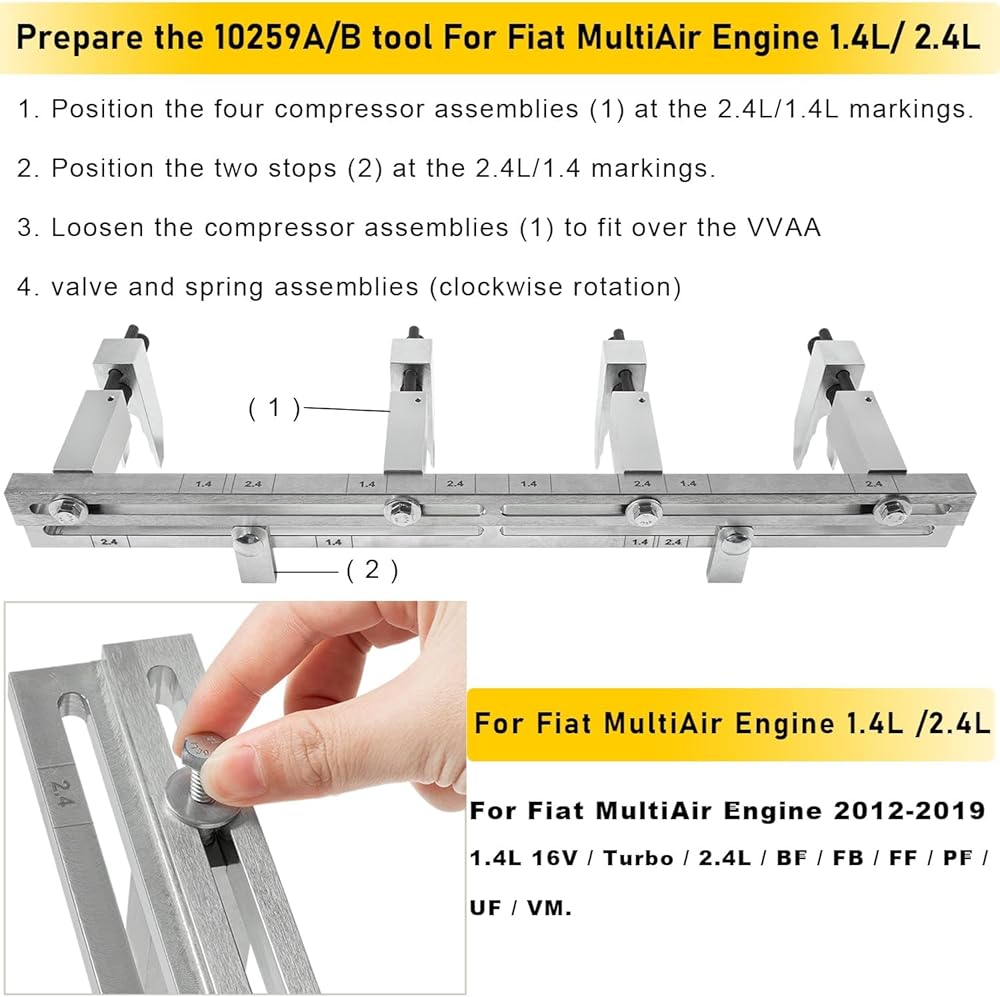 Prepare the 10259A/B tool For Fiat MultiAir Engine 1.4L/ 2.4L

1. Position the four compressor assemblies (1) at the 2.4L/1.4L markings.

2. Position the two stops (2) at the 2.4L/1.4 markings.

3. Loosen the compressor assemblies (1) to fit over the VVAA

4. valve and spring assemblies (clockwise rotation)

( 1 )

1.4 2.4 1.4 2.4 1.4 2.4 1.4 2.4

2.4 1.4 1.4 2.4

( 2 )

2.4

For Fiat MultiAir Engine 1.4L /2.4L

For Fiat MultiAir Engine 2012-2019

1.4L 16V / Turbo / 2.4L / BF / FB / FF / PF / UF / VM.