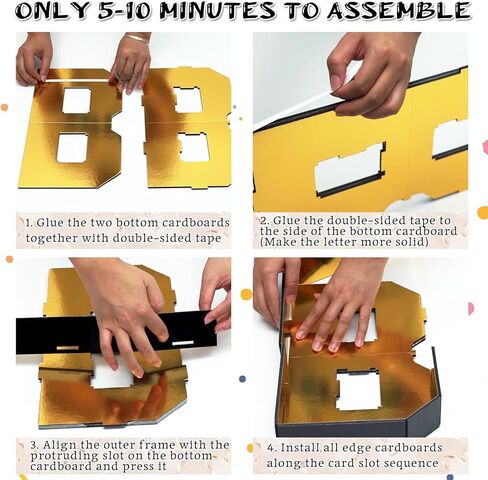 ONLY 5-10 MINUTES TO ASSEMBLE

1. Glue the two bottom cardboards together with double-sided tape

2. Glue the double-sided tape to the side of the bottom cardboard (Make the letter more solid)

3. Align the outer frame with the protruding slot on the bottom cardboard and press it

4. Install all edge cardboards along the card slot sequence