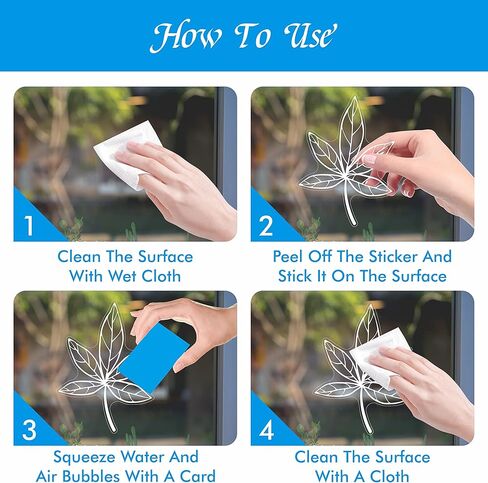 How To Use

1

Clean The Surface With Wet Cloth

2

Peel Off The Sticker And Stick It On The Surface

3

Squeeze Water And Air Bubbles With A Card

4

Clean The Surface With A Cloth