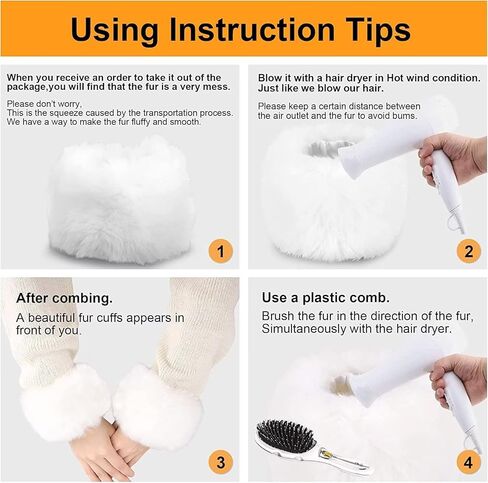 Using Instruction Tips

When you receive an order to take it out of the package,you will find that the fur is a very mess.

Please don't worry,
This is the squeeze caused by the transportation process.
We have a way to make the fur fluffy and smooth.

1

Blow it with a hair dryer in Hot wind condition. Just like we blow our hair.

Please keep a certain distance between the air outlet and the fur to avoid bums.

2

After combing.

A beautiful fur cuffs appears in front of you.

3

Use a plastic comb.

Brush the fur in the direction of the fur, Simultaneously with the hair dryer.

4