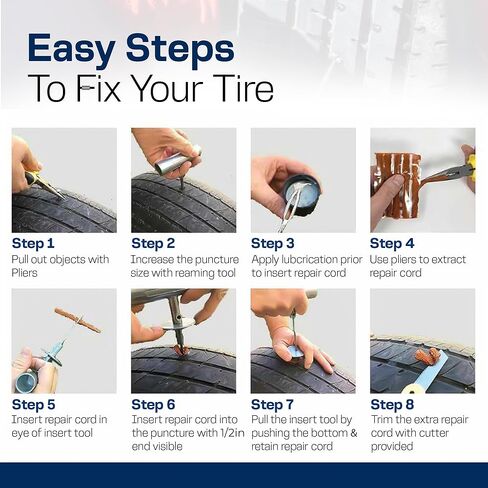 Easy Steps
To Fix Your Tire

Step 1
Pull out objects with Pliers

Step 2
Increase the puncture size with reaming tool

Step 3
Apply lubcrication prior to insert repair cord

Step 4
Use pliers to extract repair cord

Step 5
Insert repair cord in eye of insert tool

Step 6
Insert repair cord into the puncture with 1/2in end visible

Step 7
Pull the insert tool by pushing the bottom & retain repair cord

Step 8
Trim the extra repair cord with cutter provided