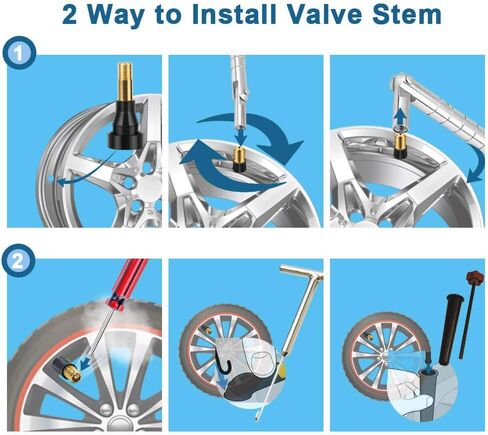 2 Way to Install Valve Stem

1

2